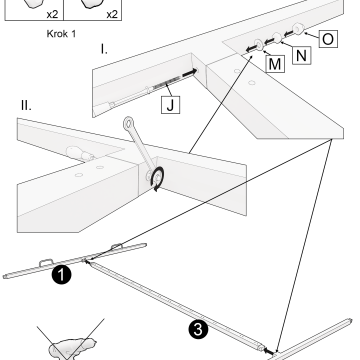 x2
x2

Krok 1

I.

O
N
M
J

II.

1

3