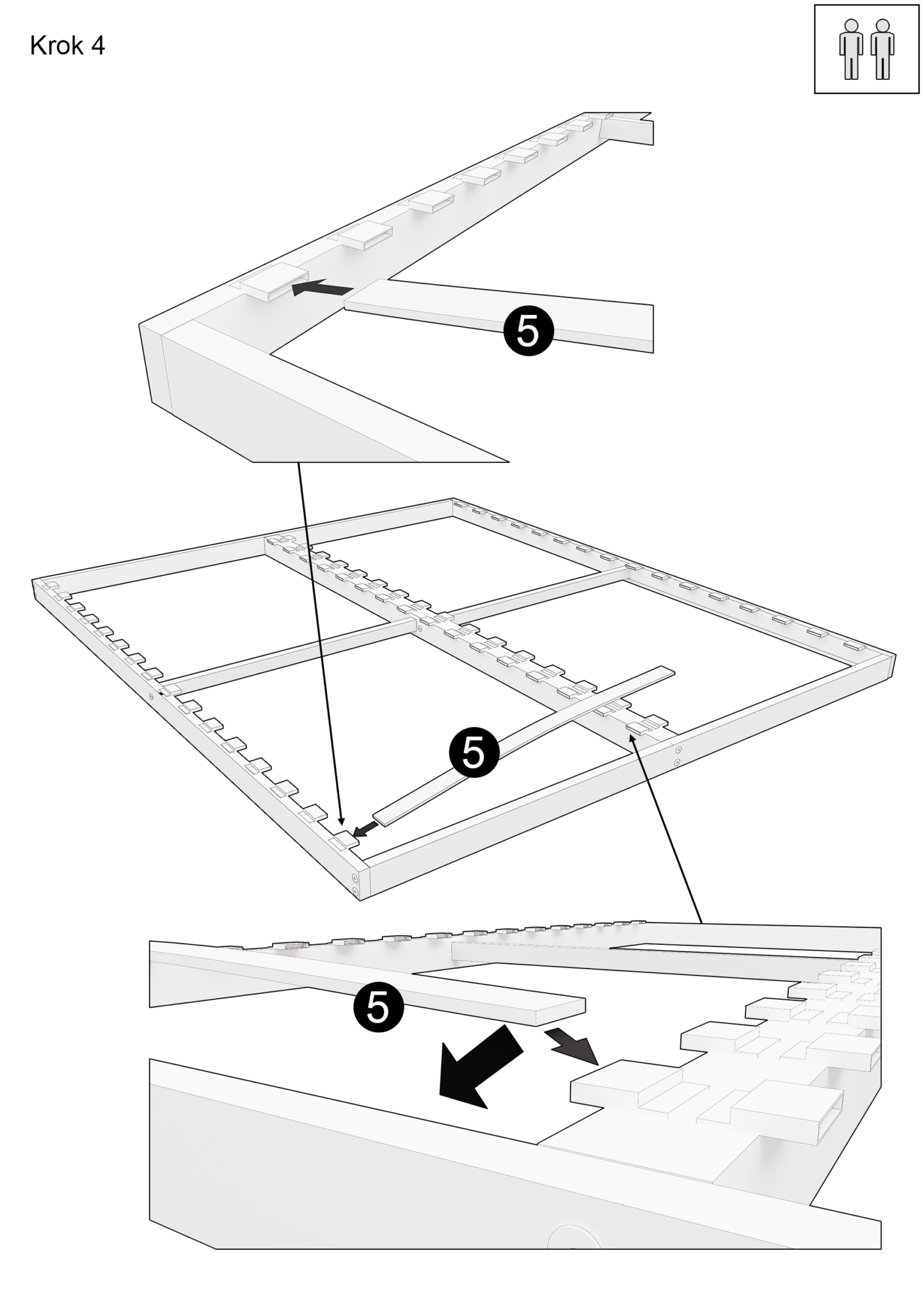 Krok 4

5

5

5