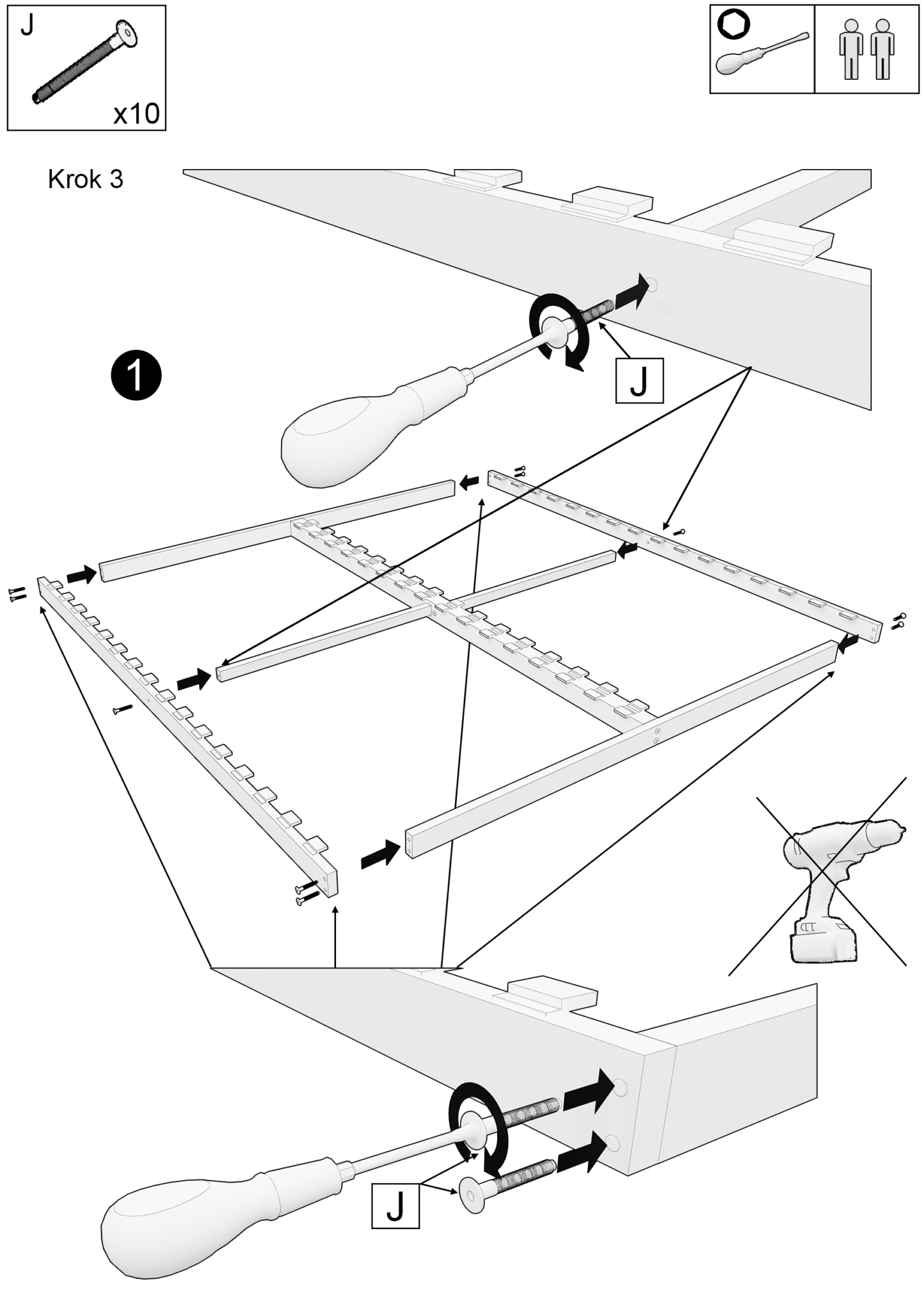 J

x10

Krok 3

1

J

J