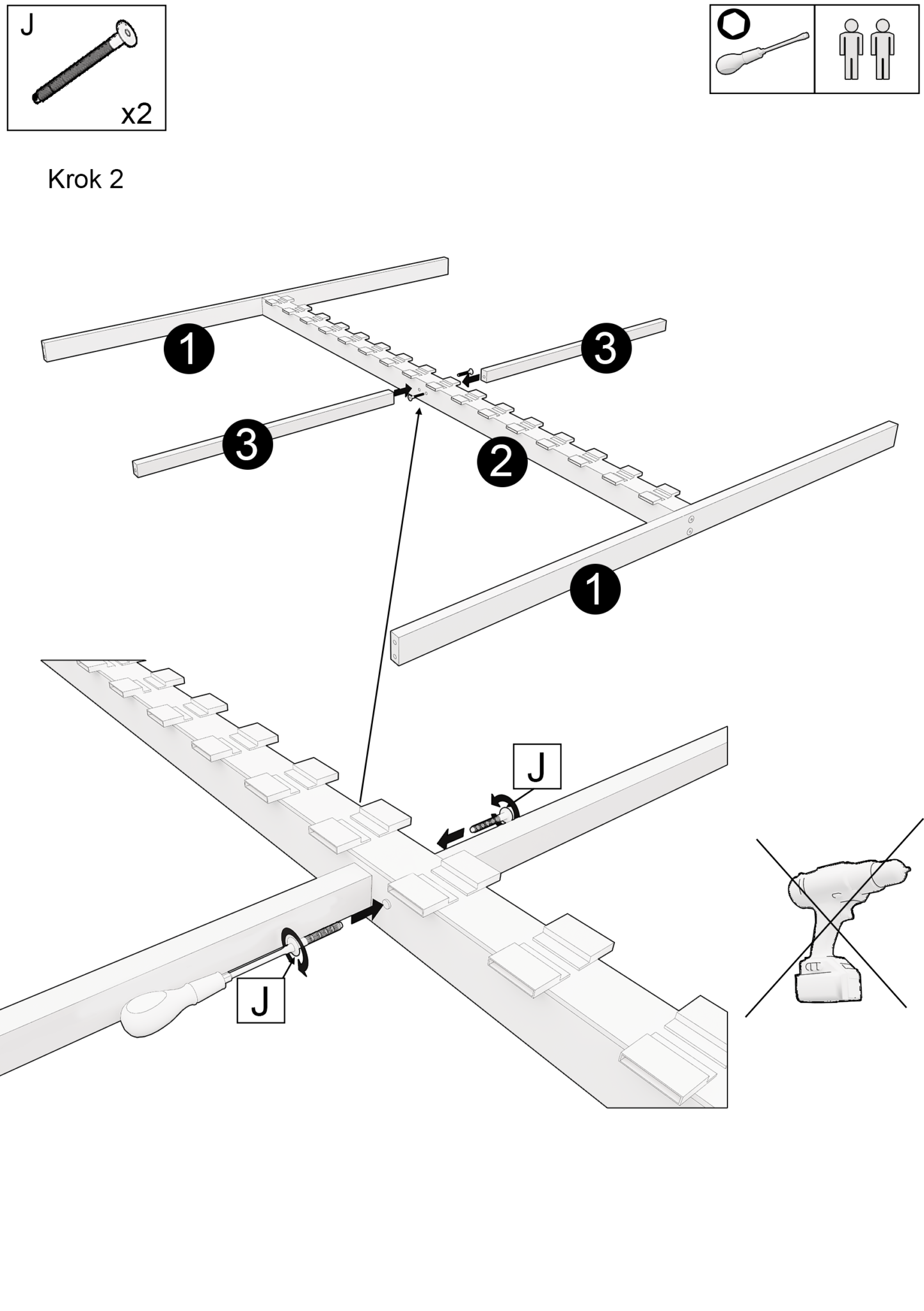 J
x2

Krok 2

1
3
3
2
1

J
J