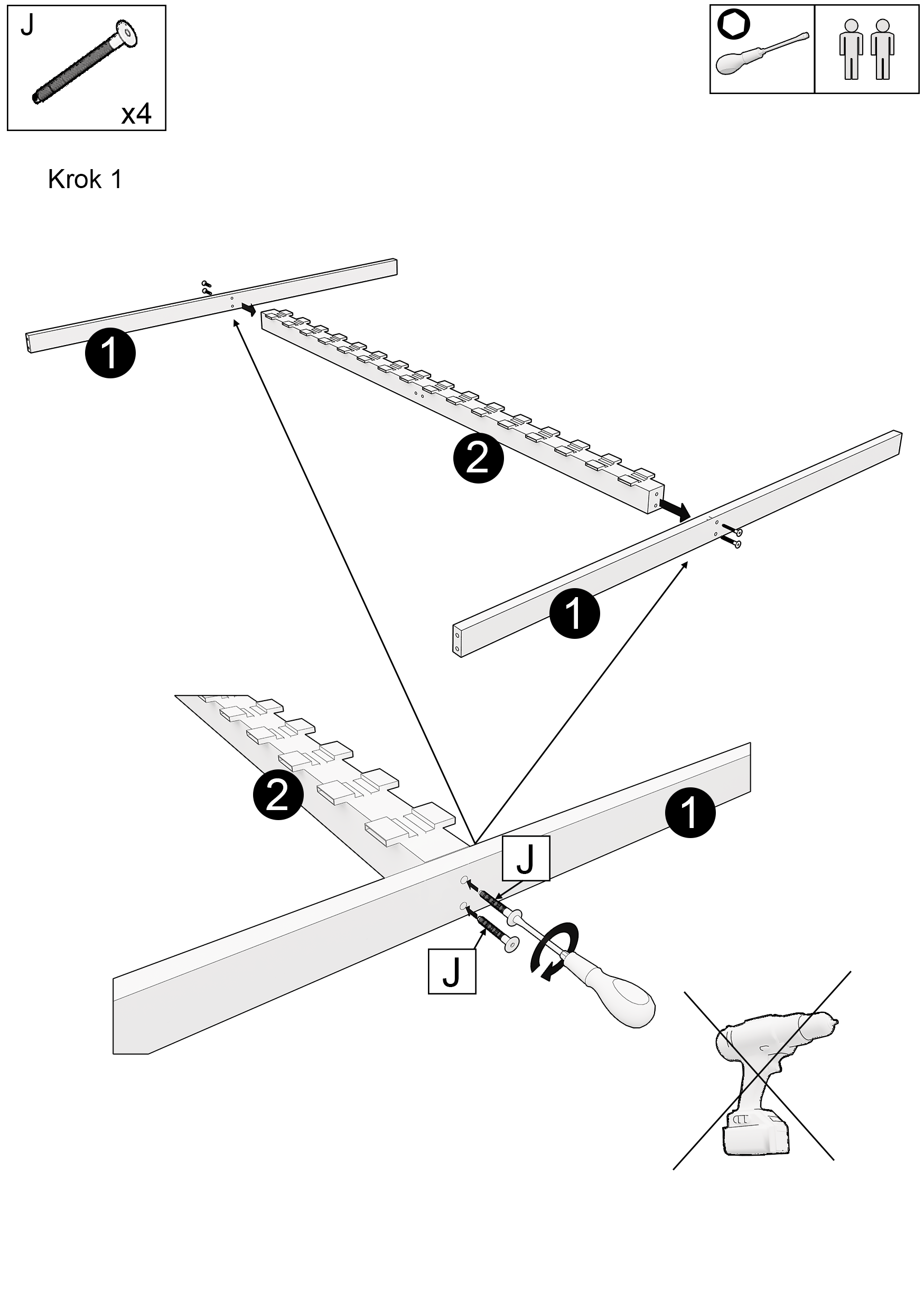 J

x4

Krok 1

1

2

1

2

1

J

J